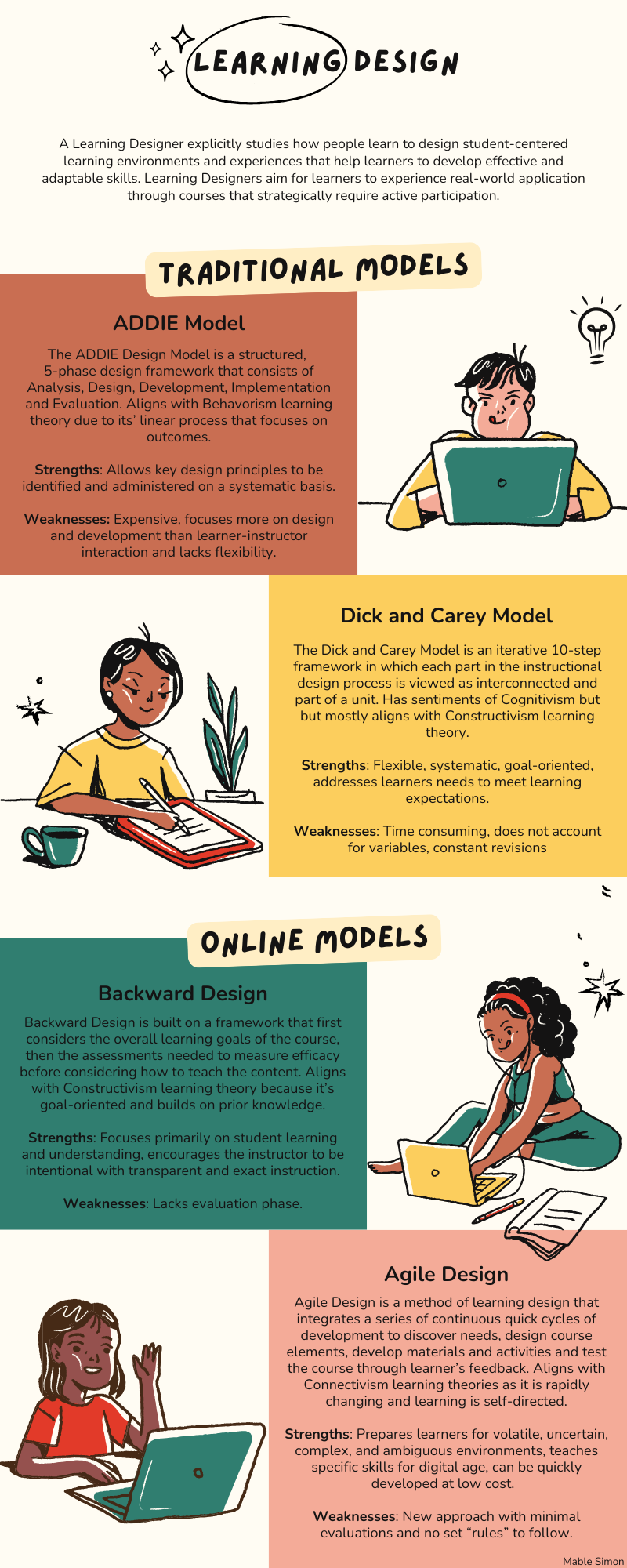 LEARNING DESIGN

A Learning Designer explicitly studies how people learn to design student-centered learning environments and experiences that help learners to develop effective and adaptable skills. Learning Designers aim for learners to experience real-world application through courses that strategically require active participation.

TRADITIONAL MODELS

ADDIE Model

The ADDIE Design Model is a structured, 5-phase design framework that consists of Analysis, Design, Development, Implementation and Evaluation. Aligns with Behavorism learning theory due to its' linear process that focuses on outcomes.

Strengths: Allows key design principles to be identified and administered on a systematic basis.

Weaknesses: Expensive, focuses more on design and development than learner-instructor interaction and lacks flexibility.

Dick and Carey Model

The Dick and Carey Model is an iterative 10-step framework in which each part in the instructional design process is viewed as interconnected and part of a unit. Has sentiments of Cognitivism but but mostly aligns with Constructivism learning theory.

Strengths: Flexible, systematic, goal-oriented, addresses learners needs to meet learning expectations.

Weaknesses: Time consuming, does not account for variables, constant revisions

ONLINE MODELS

Backward Design

Backward Design is built on a framework that first considers the overall learning goals of the course, then the assessments needed to measure efficacy before considering how to teach the content. Aligns with Constructivism learning theory because it's goal-oriented and builds on prior knowledge.

Strengths: Focuses primarily on student learning and understanding, encourages the instructor to be intentional with transparent and exact instruction.

Weaknesses: Lacks evaluation phase.

Agile Design

Agile Design is a method of learning design that integrates a series of continuous quick cycles of development to discover needs, design course elements, develop materials and activities and test the course through learner's feedback. Aligns with Connectivism learning theories as it is rapidly changing and learning is self-directed.

Strengths: Prepares learners for volatile, uncertain, complex, and ambiguous environments, teaches specific skills for digital age, can be quickly developed at low cost.

Weaknesses: New approach with minimal evaluations and no set "rules" to follow.

Mable Simon